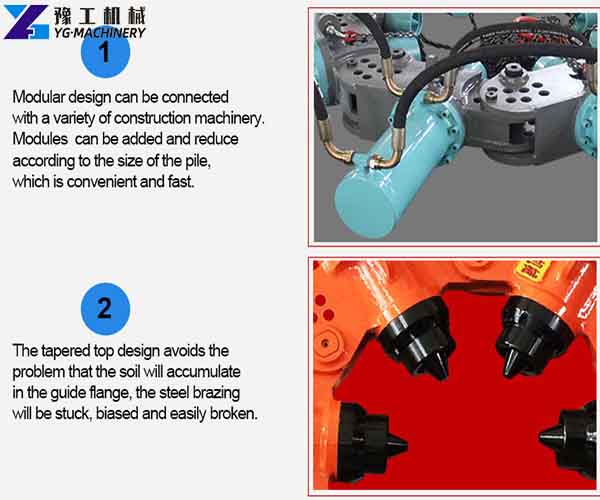 豫工机械
YG·MACHINERY

1

Modular design can be connected with a variety of construction machinery. Modules can be added and reduce according to the size of the pile, which is convenient and fast.

2

The tapered top design avoids the problem that the soil will accumulate in the guide flange, the steel brazing will be stuck, biased and easily broken.